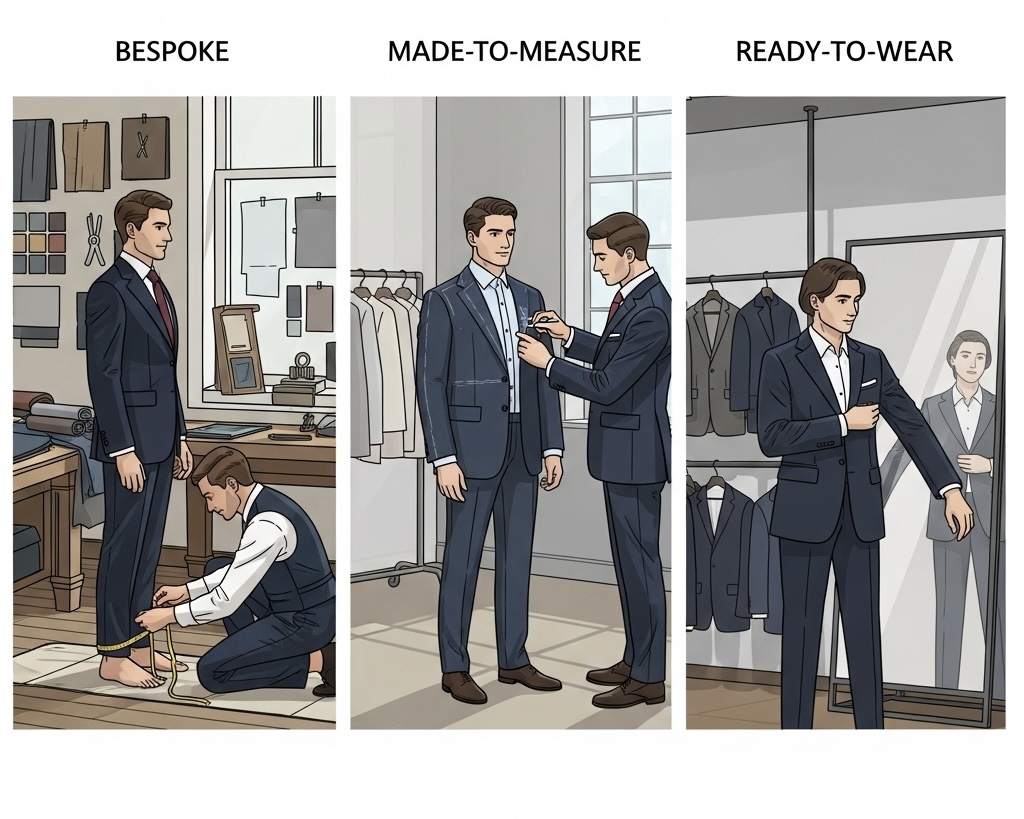 BESPOKE

MADE-TO-MEASURE

READY-TO-WEAR